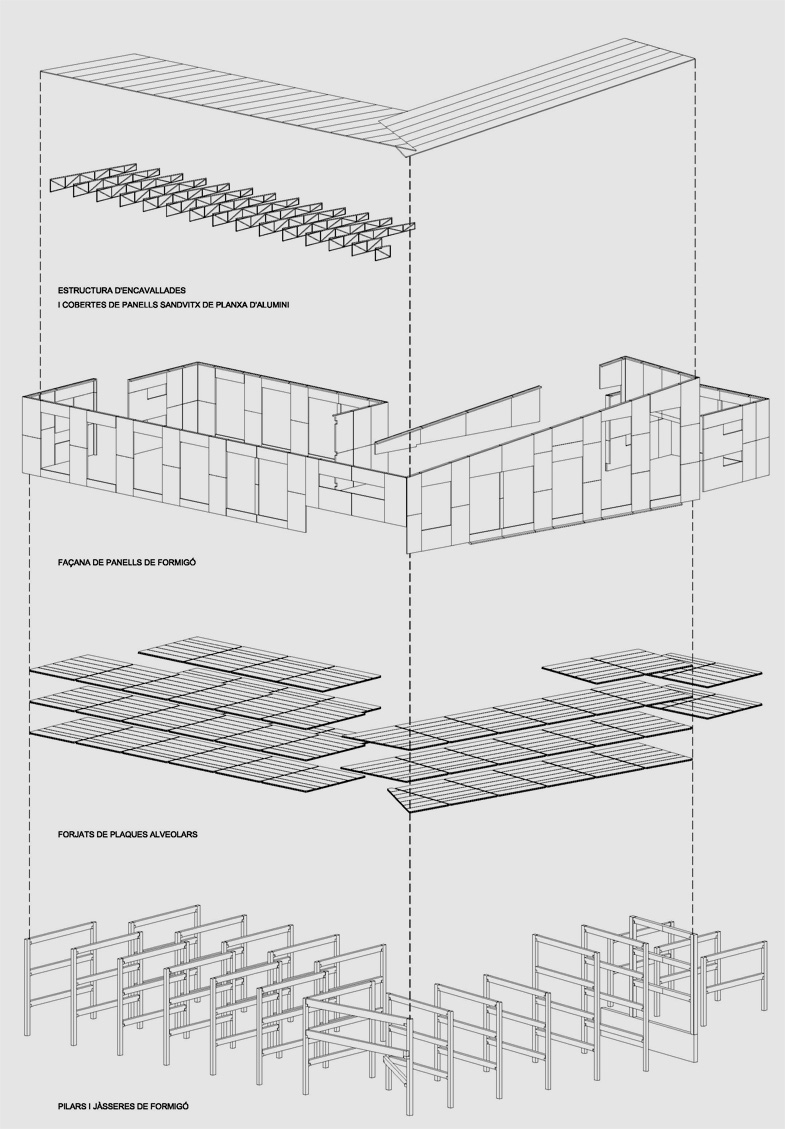 ESTRUCTURA D'ENCAVALLADES
I COBERTES DE PANELLS SANDVITX DE PLANXA D'ALUMINI

FAÇANA DE PANELLS DE FORMIGÓ

FORJATS DE PLAQUES ALVEOLARS

PILARS I JÀSSERES DE FORMIGÓ